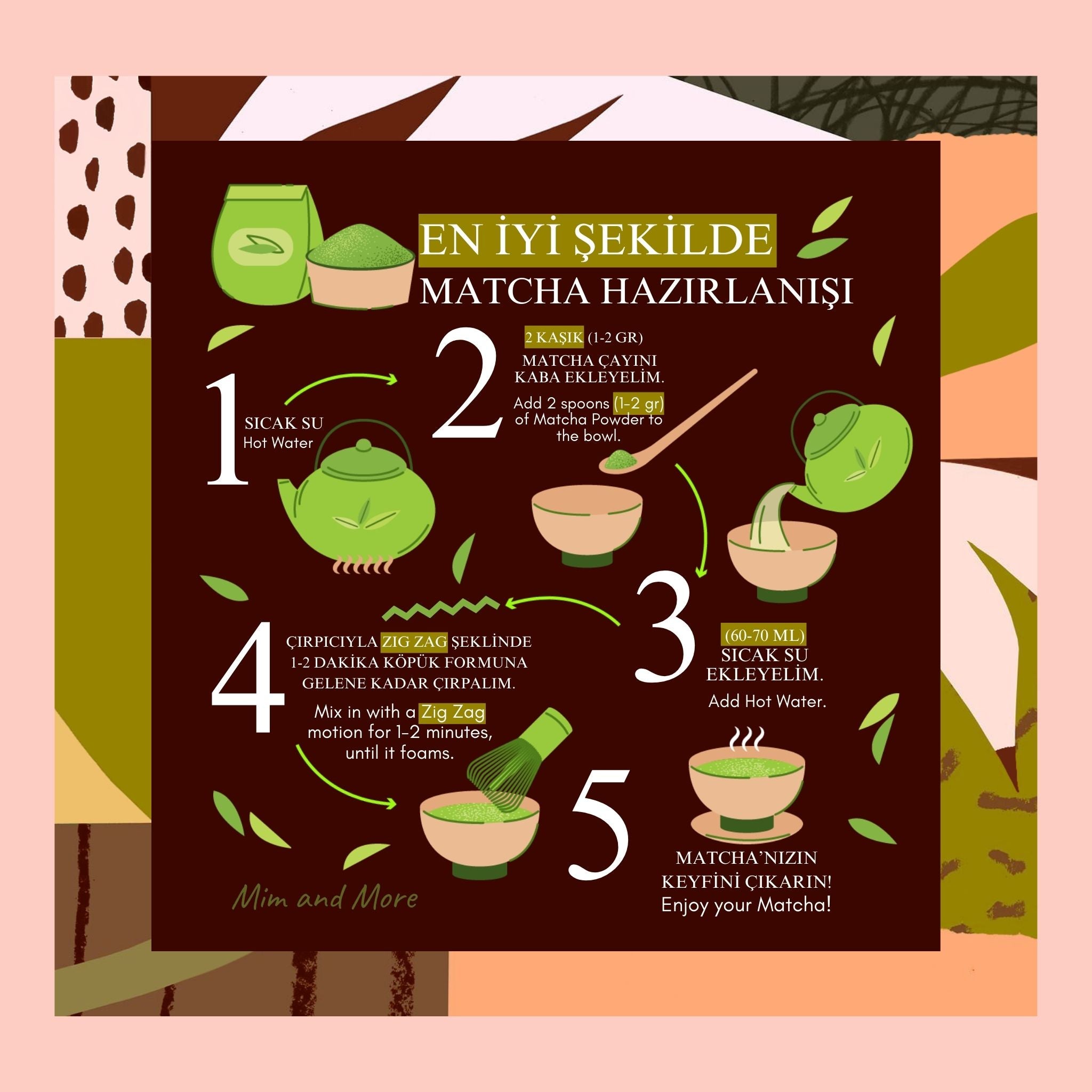 EN İYİ ŞEKİLDE
MATCHA HAZIRLANIŞI

1
SICAK SU
Hot Water

2
2 KAŞIK (1-2 GR)
MATCHA ÇAYINI KABA EKLEYELİM.
Add 2 spoons (1-2 gr) of Matcha Powder to the bowl.

3
(60-70 ML)
SICAK SU EKLEYELİM.
Add Hot Water.

4
ÇIRPICIYLA ZIG ZAG ŞEKLİNDE 1-2 DAKİKA KÖPÜK FORMUNA GELENE KADAR ÇIRPALIM.
Mix in with a Zig Zag motion for 1-2 minutes, until it foams.

5
MATCHA'NIZIN KEYFİNİ ÇIKARIN!
Enjoy your Matcha!

Mim and More