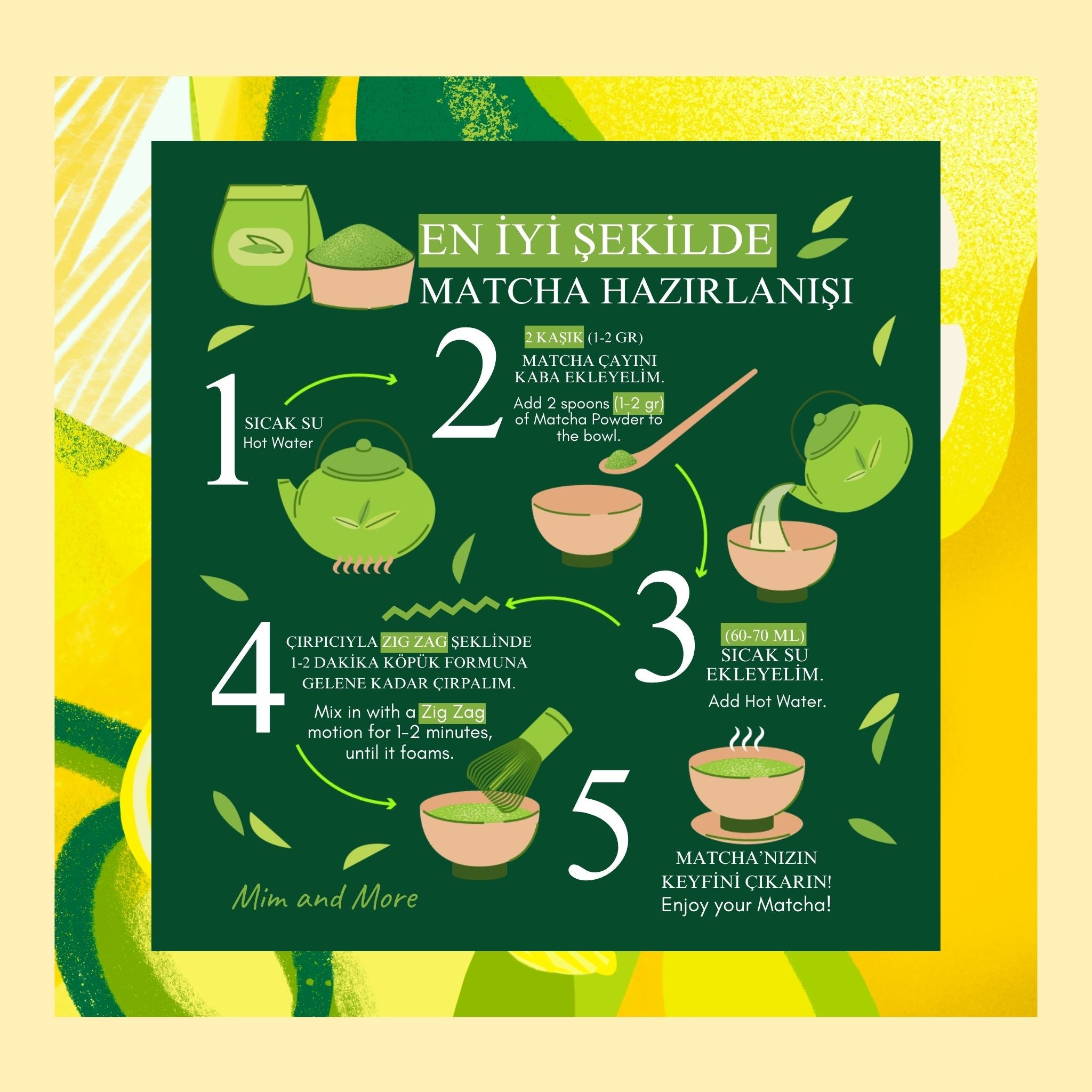 EN İYİ ŞEKİLDE
MATCHA HAZIRLANIŞI

1
SICAK SU
Hot Water

2
2 KAŞIK (1-2 GR)
MATCHA ÇAYINI KABA EKLEYELİM.
Add 2 spoons (1-2 gr) of Matcha Powder to the bowl.

3
(60-70 ML)
SICAK SU EKLEYELİM.
Add Hot Water.

4
ÇIRPICIYLA ZIG ZAG ŞEKLİNDE 1-2 DAKİKA KÖPÜK FORMUNA GELENE KADAR ÇIRPALIM.
Mix in with a Zig Zag motion for 1-2 minutes, until it foams.

5
MATCHA'NIZIN KEYFİNİ ÇIKARIN!
Enjoy your Matcha!

Mim and More