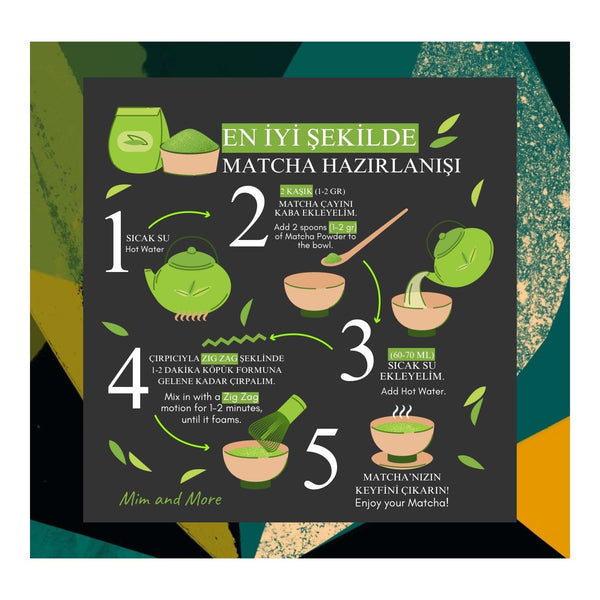 EN İYİ ŞEKİLDE
MATCHA HAZIRLANIŞI

1
SICAK SU
Hot Water

2
2 KAŞIK (1-2 GR)
MATCHA ÇAYINI KABA EKLEYELİM.
Add 2 spoons (1-2 gr) of Matcha Powder to the bowl.

3
(60-70 ML) SICAK SU EKLEYELİM.
Add Hot Water.

4
ÇIRPICIYLA ZIG ZAG ŞEKLİNDE 1-2 DAKİKA KÖPÜK FORMUNA GELENE KADAR ÇIRPALIM.
Mix in with a Zig Zag motion for 1-2 minutes, until it foams.

5
MATCHA'NIZIN KEYFİNİ ÇIKARIN!
Enjoy your Matcha!

Mim and More