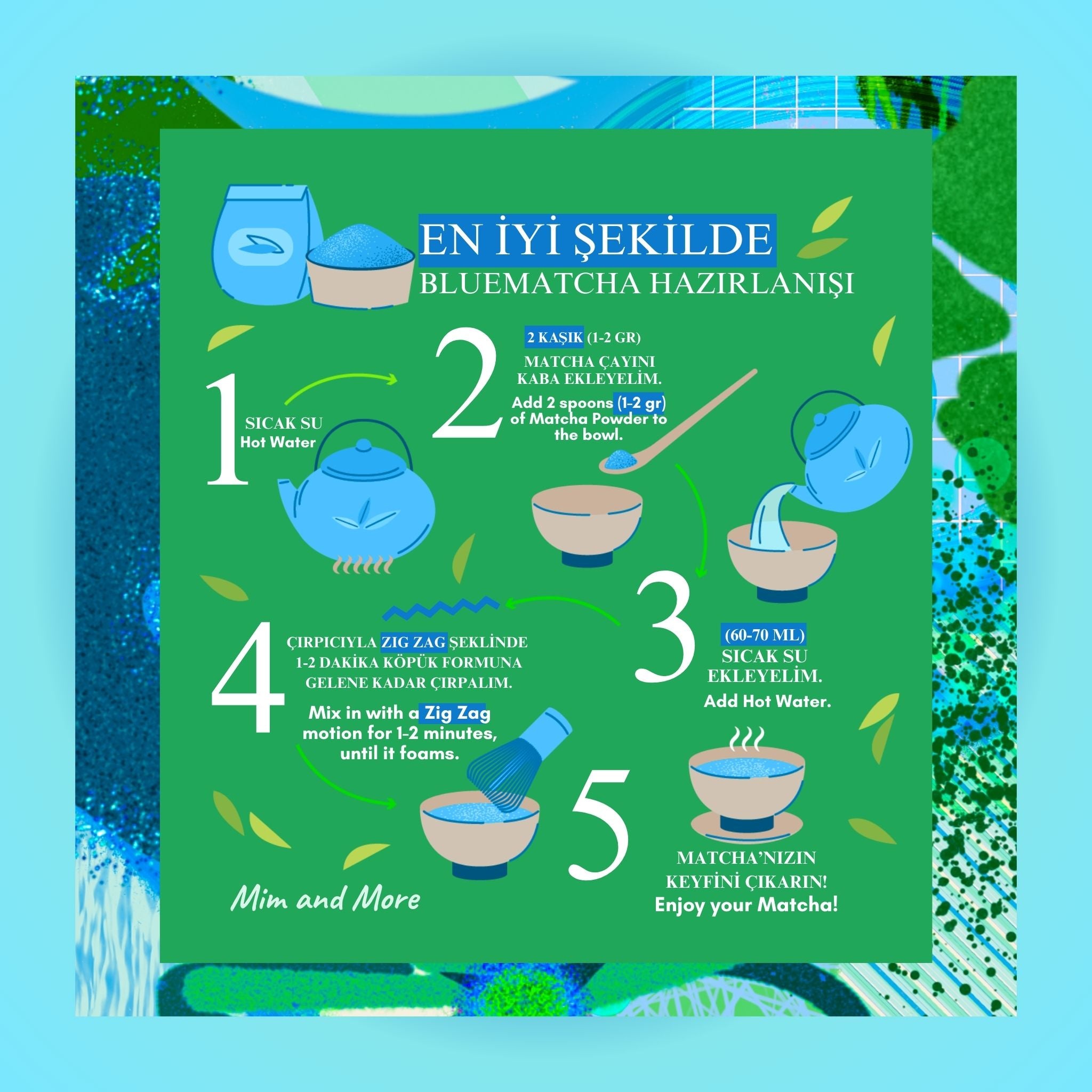 EN İYİ ŞEKİLDE
BLUEMATCHA HAZIRLANIŞI

1
SICAK SU
Hot Water

2
2 KAŞIK (1-2 GR)
MATCHA ÇAYINI KABA EKLEYELİM.
Add 2 spoons (1-2 gr) of Matcha Powder to the bowl.

3
(60-70 ML)
SICAK SU EKLEYELİM.
Add Hot Water.

4
ÇIRPICIYLA ZIG ZAG ŞEKLİNDE 1-2 DAKİKA KÖPÜK FORMUNA GELENE KADAR ÇIRPALIM.
Mix in with a Zig Zag motion for 1-2 minutes, until it foams.

5
MATCHA'NIZIN KEYFİNİ ÇIKARIN!
Enjoy your Matcha!

Mim and More