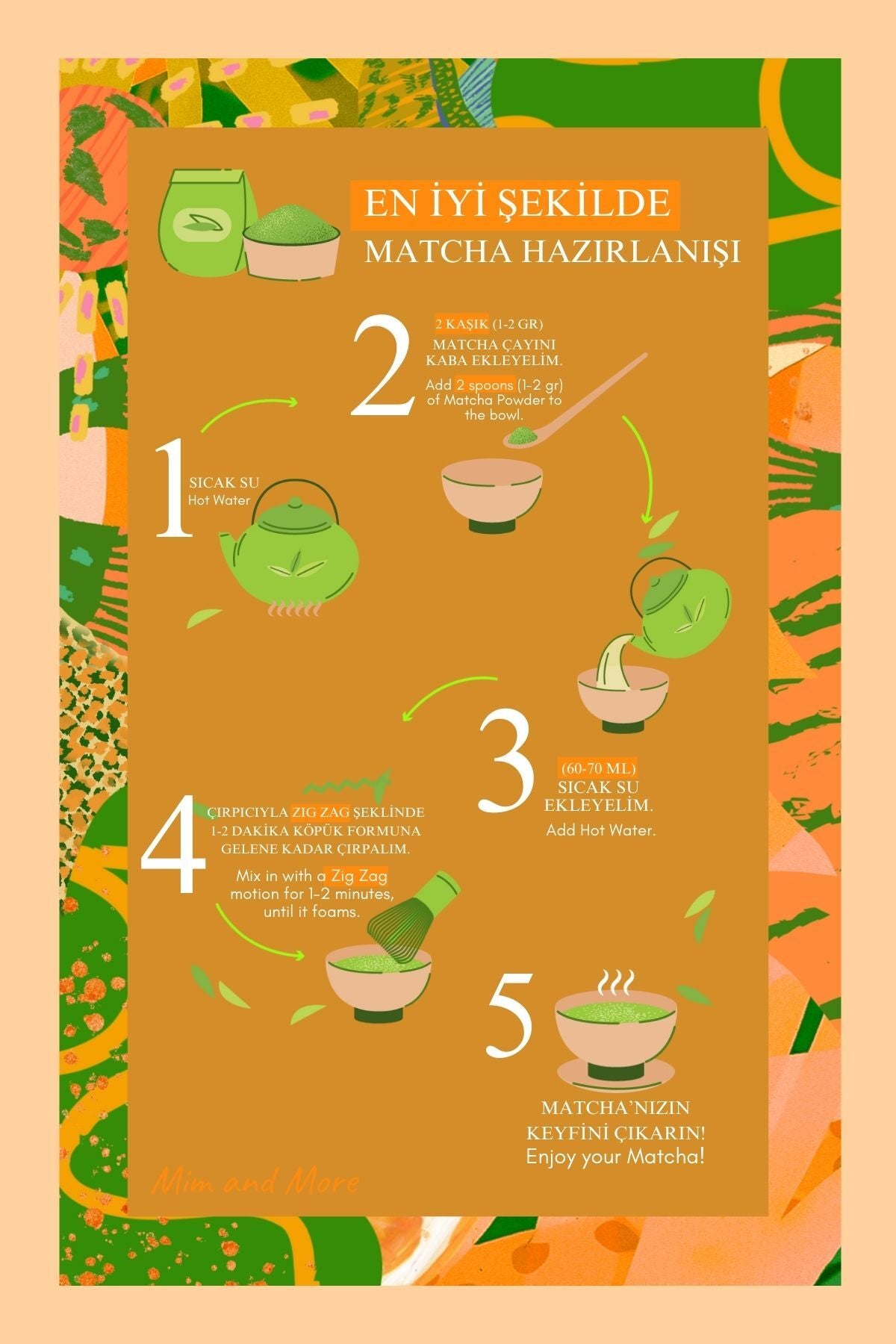 EN İYİ ŞEKİLDE
MATCHA HAZIRLANIŞI

1
SICAK SU
Hot Water

2
2 KAŞIK (1-2 GR)
MATCHA ÇAYINI KABA EKLEYELİM.
Add 2 spoons (1-2 gr) of Matcha Powder to the bowl.

3
(60-70 ML)
SICAK SU
EKLEYELİM.
Add Hot Water.

4
ÇIRPICIYLA ZIG ZAG ŞEKLİNDE 1-2 DAKİKA KÖPÜK FORMUNA GELENE KADAR ÇIRPALIM.
Mix in with a Zig Zag motion for 1-2 minutes, until it foams.

5
MATCHA'NIZIN KEYFİNİ ÇIKARIN!
Enjoy your Matcha!

Mim and More