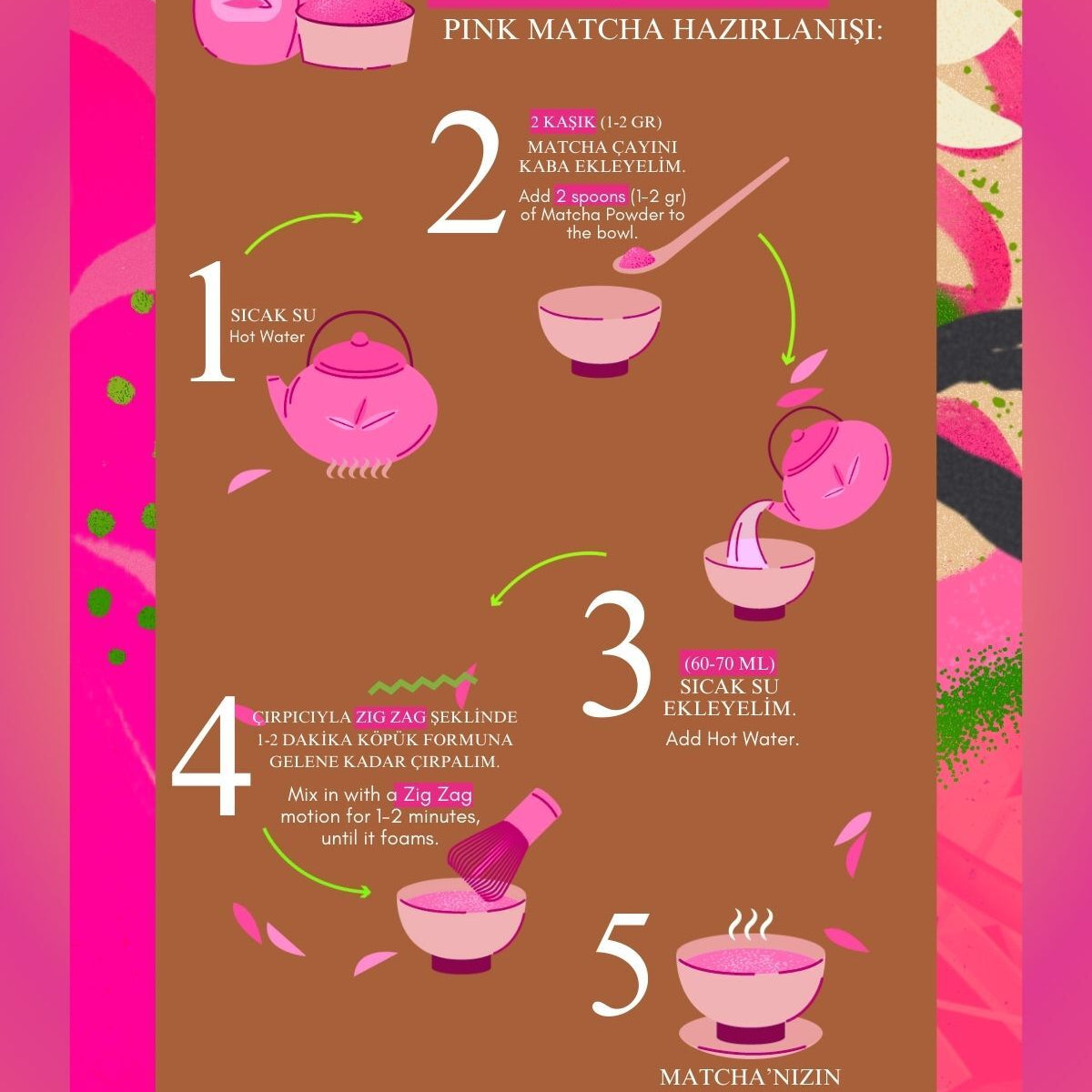 PINK MATCHA HAZIRLANIŞI:

1
SICAK SU
Hot Water

2
2 KAŞIK (1-2 GR)
MATCHA ÇAYINI KABA EKLEYELİM.
Add 2 spoons (1-2 gr) of Matcha Powder to the bowl.

3
(60-70 ML)
SICAK SU EKLEYELİM.
Add Hot Water.

4
ÇIRPICIYLA ZIG ZAG ŞEKLİNDE 1-2 DAKİKA KÖPÜK FORMUNA GELENE KADAR ÇIRPALIM.
Mix in with a Zig Zag motion for 1-2 minutes, until it foams.

5
MATCHA'NIZIN