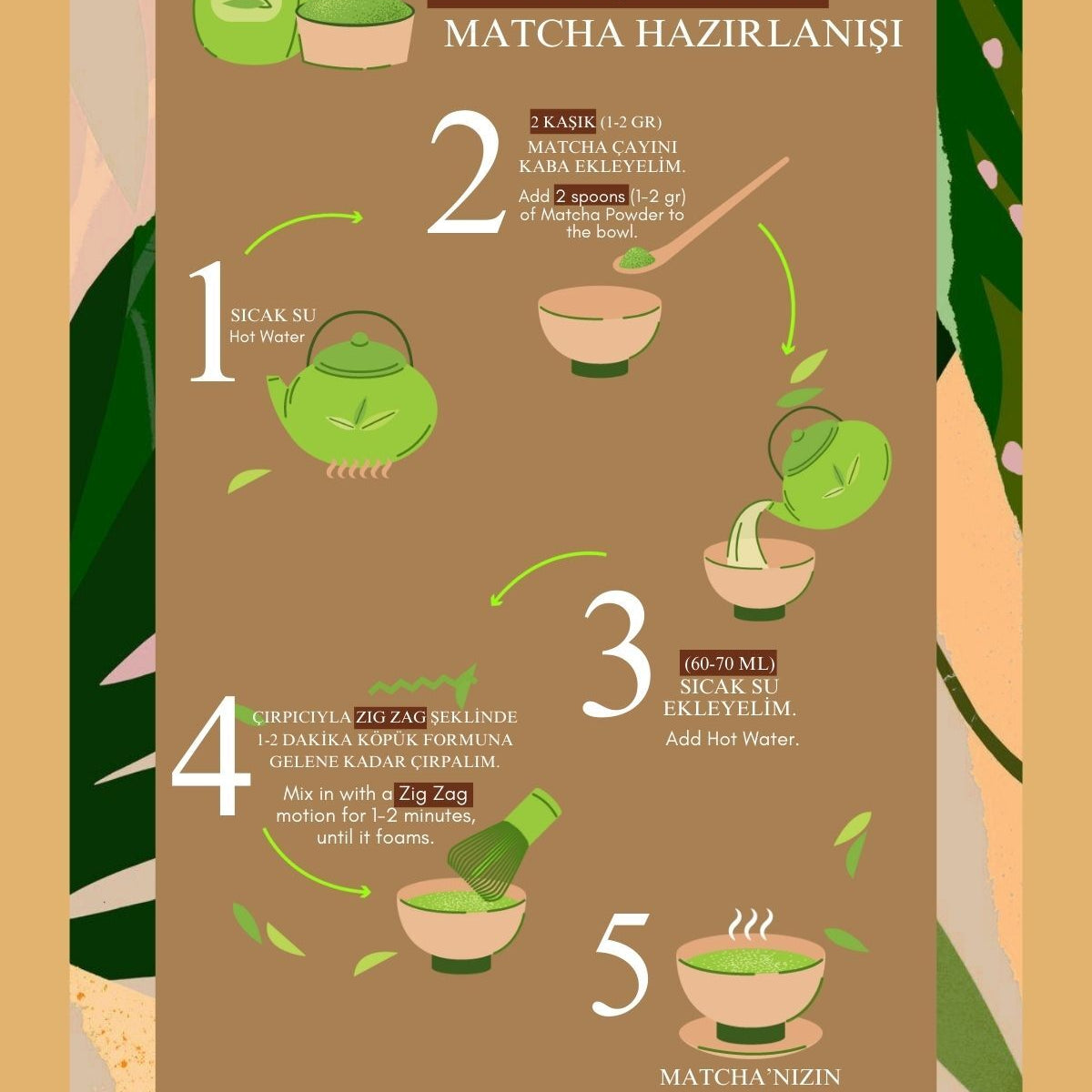 MATCHA HAZIRLANIŞI

1
SICAK SU
Hot Water

2
2 KAŞIK (1-2 GR)
MATCHA ÇAYINI KABA EKLEYELİM.
Add 2 spoons (1-2 gr) of Matcha Powder to the bowl.

3
(60-70 ML)
SICAK SU EKLEYELİM.
Add Hot Water.

4
ÇIRPICIYLA ZIG ZAG ŞEKLİNDE 1-2 DAKİKA KÖPÜK FORMUNA GELENE KADAR ÇIRPALIM.
Mix in with a Zig Zag motion for 1-2 minutes, until it foams.

5
MATCHA'NIZIN