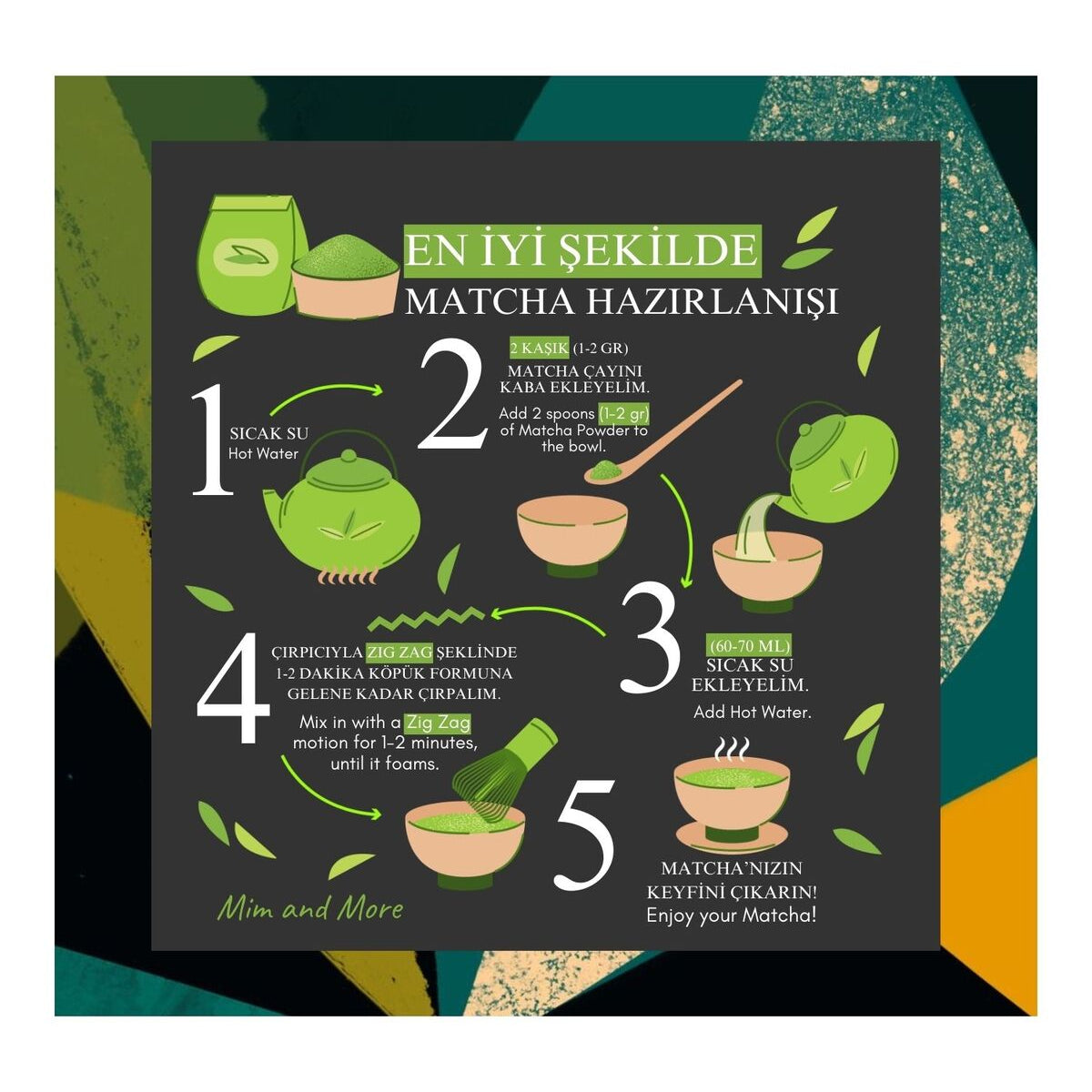 EN İYİ ŞEKİLDE
MATCHA HAZIRLANIŞI

1
SICAK SU
Hot Water

2
2 KAŞIK (1-2 GR)
MATCHA ÇAYINI KABA EKLEYELİM.
Add 2 spoons (1-2 gr) of Matcha Powder to the bowl.

3
(60-70 ML)
SICAK SU EKLEYELİM.
Add Hot Water.

4
ÇIRPICIYLA ZIG ZAG ŞEKLİNDE 1-2 DAKİKA KÖPÜK FORMUNA GELENE KADAR ÇIRPALIM.
Mix in with a Zig Zag motion for 1-2 minutes, until it foams.

5
MATCHA'NIZIN KEYFİNİ ÇIKARIN!
Enjoy your Matcha!

Mim and More