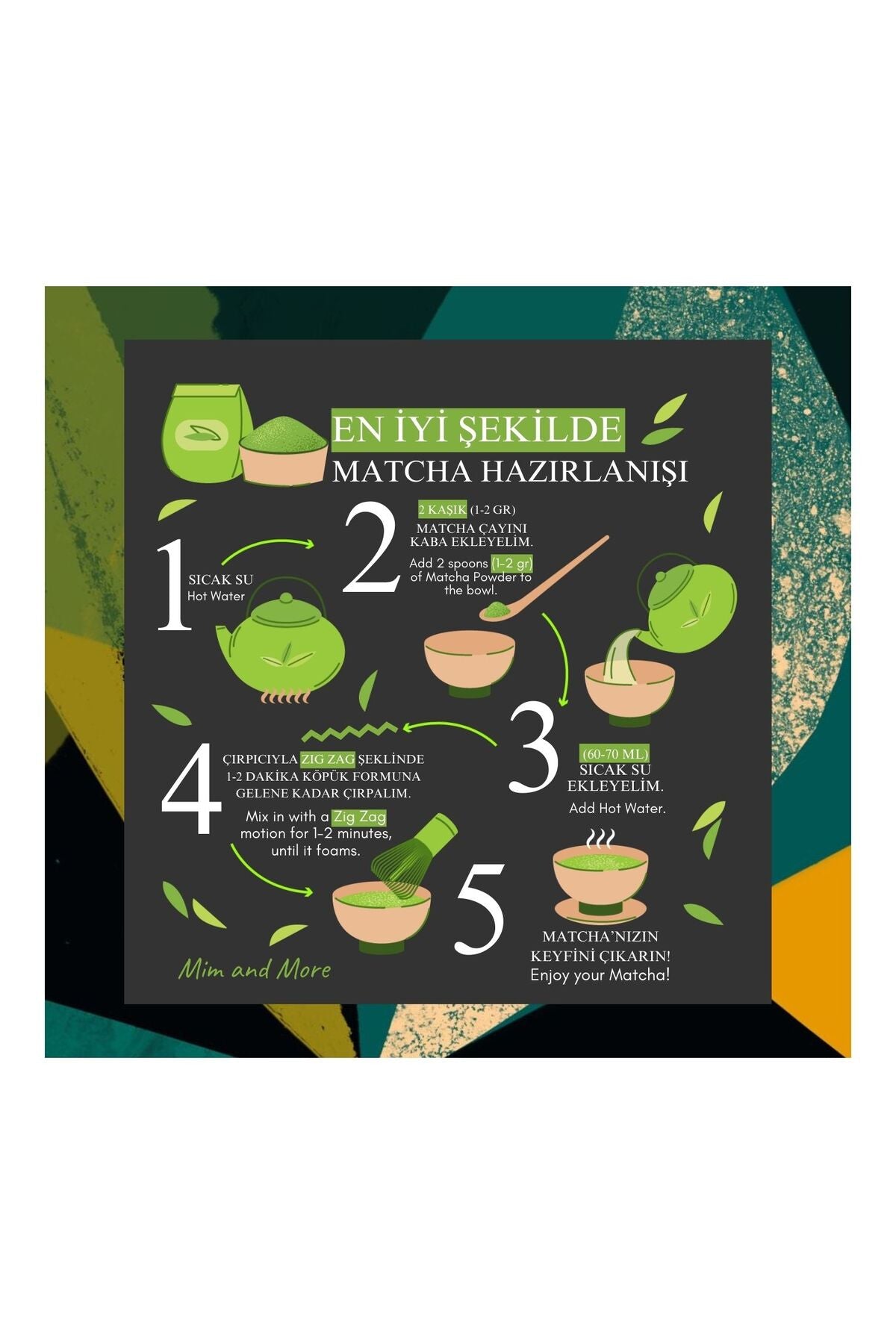 EN İYİ ŞEKİLDE
MATCHA HAZIRLANIŞI

1
SICAK SU
Hot Water

2
2 KAŞIK (1-2 GR)
MATCHA ÇAYINI KABA EKLEYELİM.
Add 2 spoons (1-2 gr) of Matcha Powder to the bowl.

3
(60-70 ML)
SICAK SU EKLEYELİM.
Add Hot Water.

4
ÇIRPICIYLA ZIG ZAG ŞEKLİNDE 1-2 DAKİKA KÖPÜK FORMUNA GELENE KADAR ÇIRPALIM.
Mix in with a Zig Zag motion for 1-2 minutes, until it foams.

5
MATCHA'NIZIN KEYFİNİ ÇIKARIN!
Enjoy your Matcha!

Mim and More