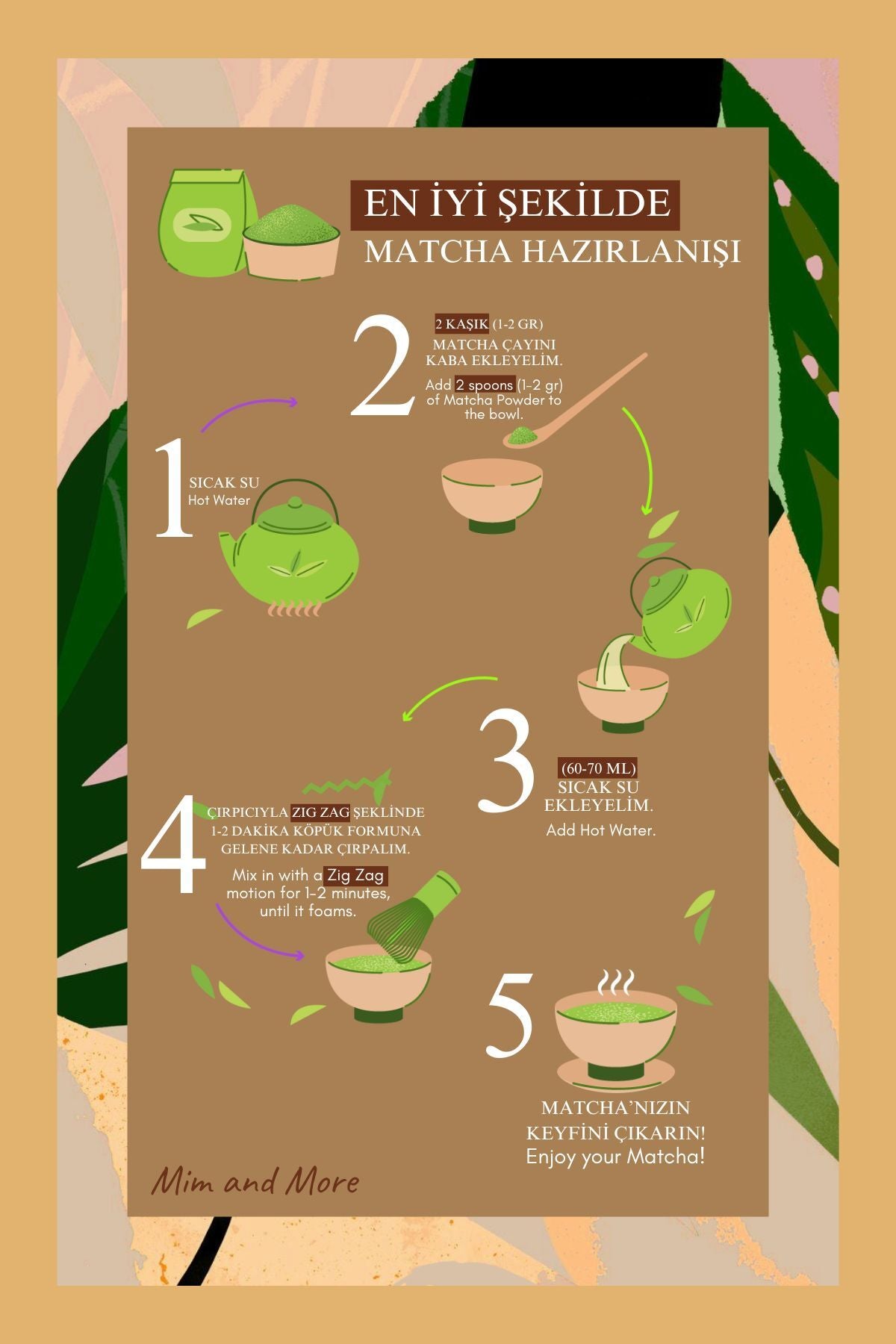 EN İYİ ŞEKİLDE
MATCHA HAZIRLANIŞI

1
SICAK SU
Hot Water

2
2 KAŞIK (1-2 GR)
MATCHA ÇAYINI KABA EKLEYELİM.
Add 2 spoons (1-2 gr) of Matcha Powder to the bowl.

3
(60-70 ML)
SICAK SU EKLEYELİM.
Add Hot Water.

4
ÇIRPICIYLA ZIG ZAG ŞEKLİNDE 1-2 DAKİKA KÖPÜK FORMUNA GELENE KADAR ÇIRPALIM.
Mix in with a Zig Zag motion for 1-2 minutes, until it foams.

5
MATCHA'NIZIN KEYFİNİ ÇIKARIN!
Enjoy your Matcha!

Mim and More