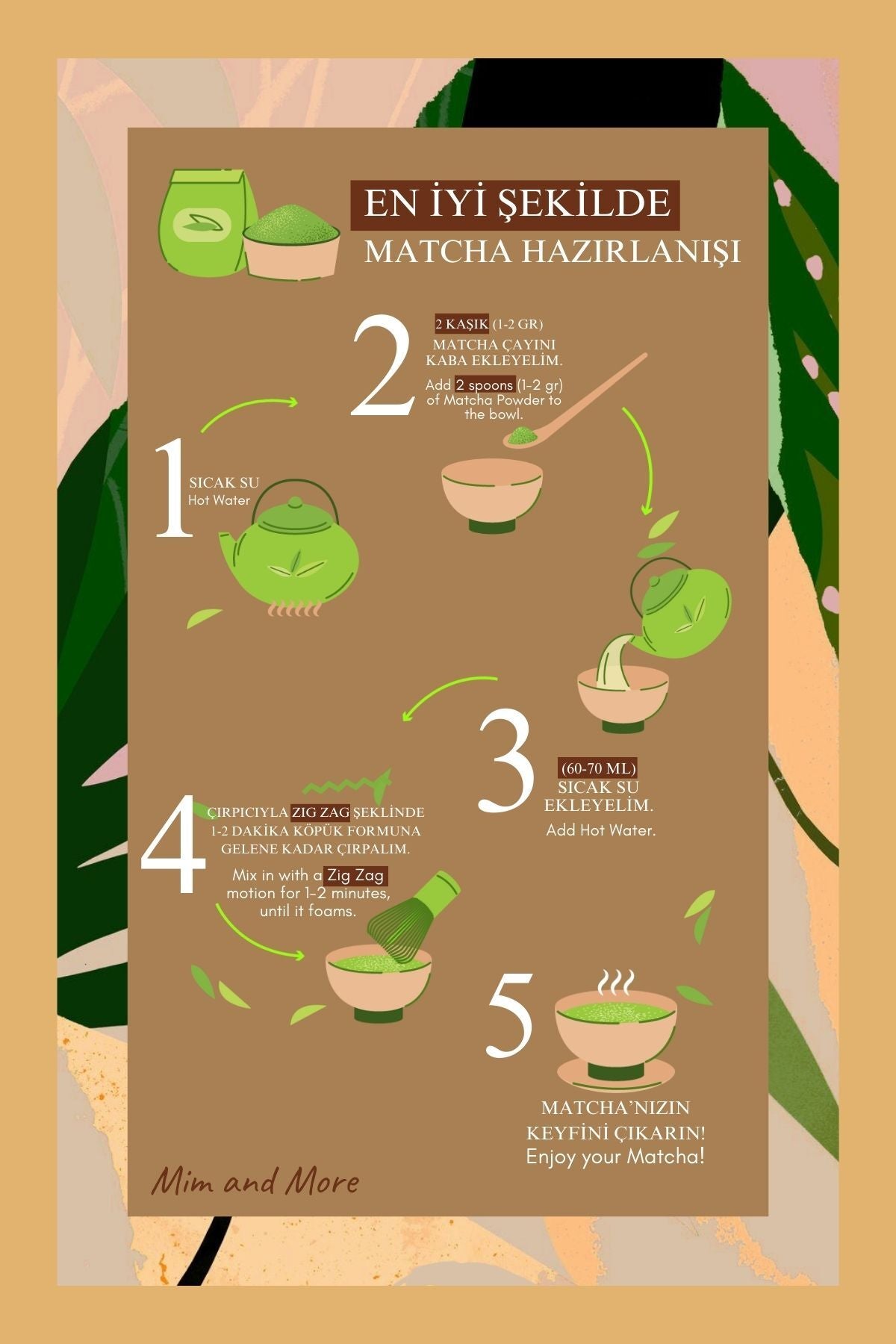 EN İYİ ŞEKİLDE
MATCHA HAZIRLANIŞI

1
SICAK SU
Hot Water

2
2 KAŞIK (1-2 GR) MATCHA ÇAYINI KABA EKLEYELİM.
Add 2 spoons (1-2 gr) of Matcha Powder to the bowl.

3
(60-70 ML) SICAK SU EKLEYELİM.
Add Hot Water.

4
ÇIRPICIYLA ZIG ZAG ŞEKLİNDE 1-2 DAKİKA KÖPÜK FORMUNA GELENE KADAR ÇIRPALIM.
Mix in with a Zig Zag motion for 1-2 minutes, until it foams.

5
MATCHA'NIZIN KEYFİNİ ÇIKARIN!
Enjoy your Matcha!

Mim and More